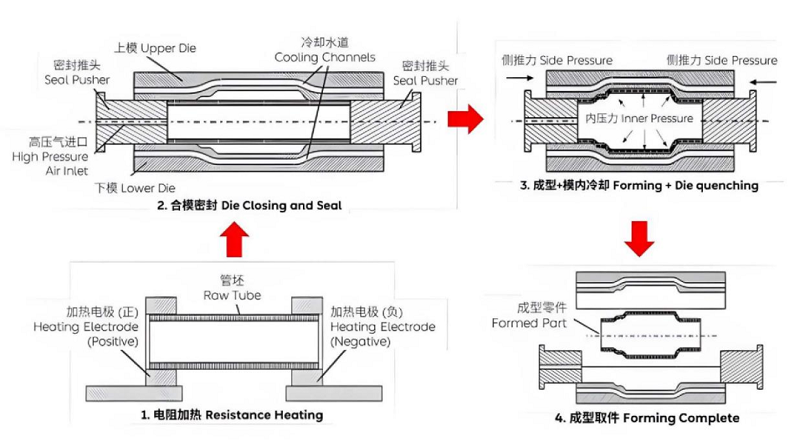 上模 Upper Die

冷却水道
Cooling Channels

密封推头
Seal Pusher

密封推头
Seal Pusher

高压气进口
High Pressure
Air Inlet

下模 Lower Die

2. 合模密封 Die Closing and Seal

侧推力 Side Pressure

侧推力 Side Pressure

内压力 Inner Pressure

3. 成型+模内冷却 Forming + Die quenching

管坯
Raw Tube

加热电极 (正)
Heating Electrode
(Positive)

加热电极 (负)
Heating Electrode
(Negative)

1. 电阻加热 Resistance Heating

成型零件
Formed Part

4. 成型取件 Forming Complete